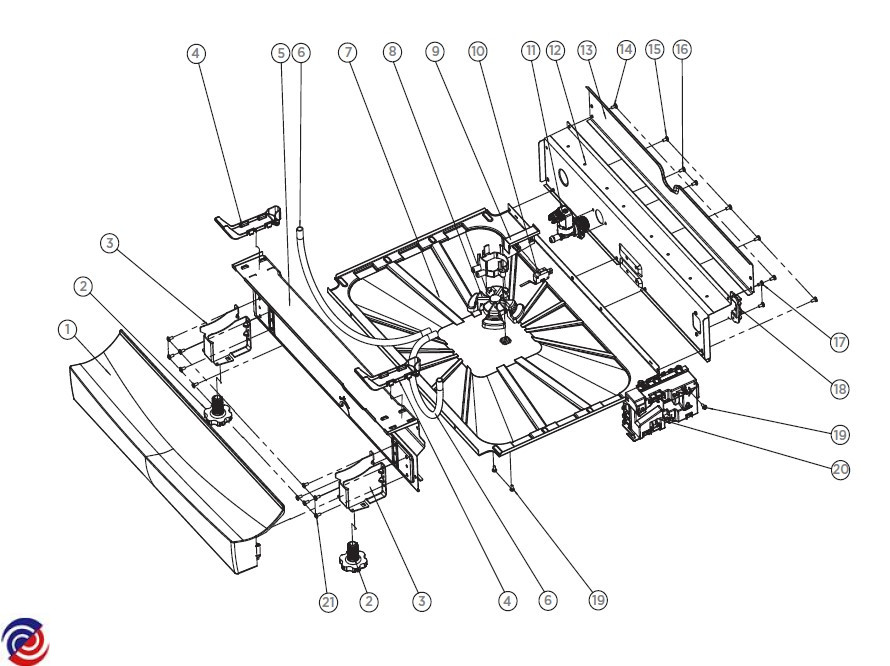 4 5 6 7 8 9 10 11 12 13 14 15 16

3

2

1

17

18

19

20

21 2 3 4 6 19